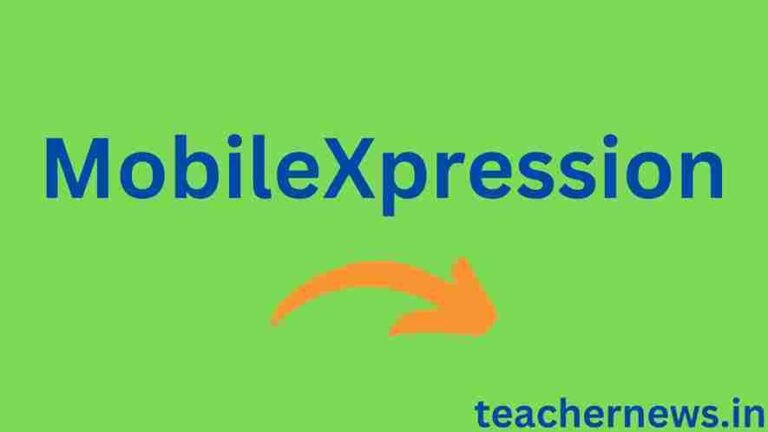 MobileXpression

teachernews.in